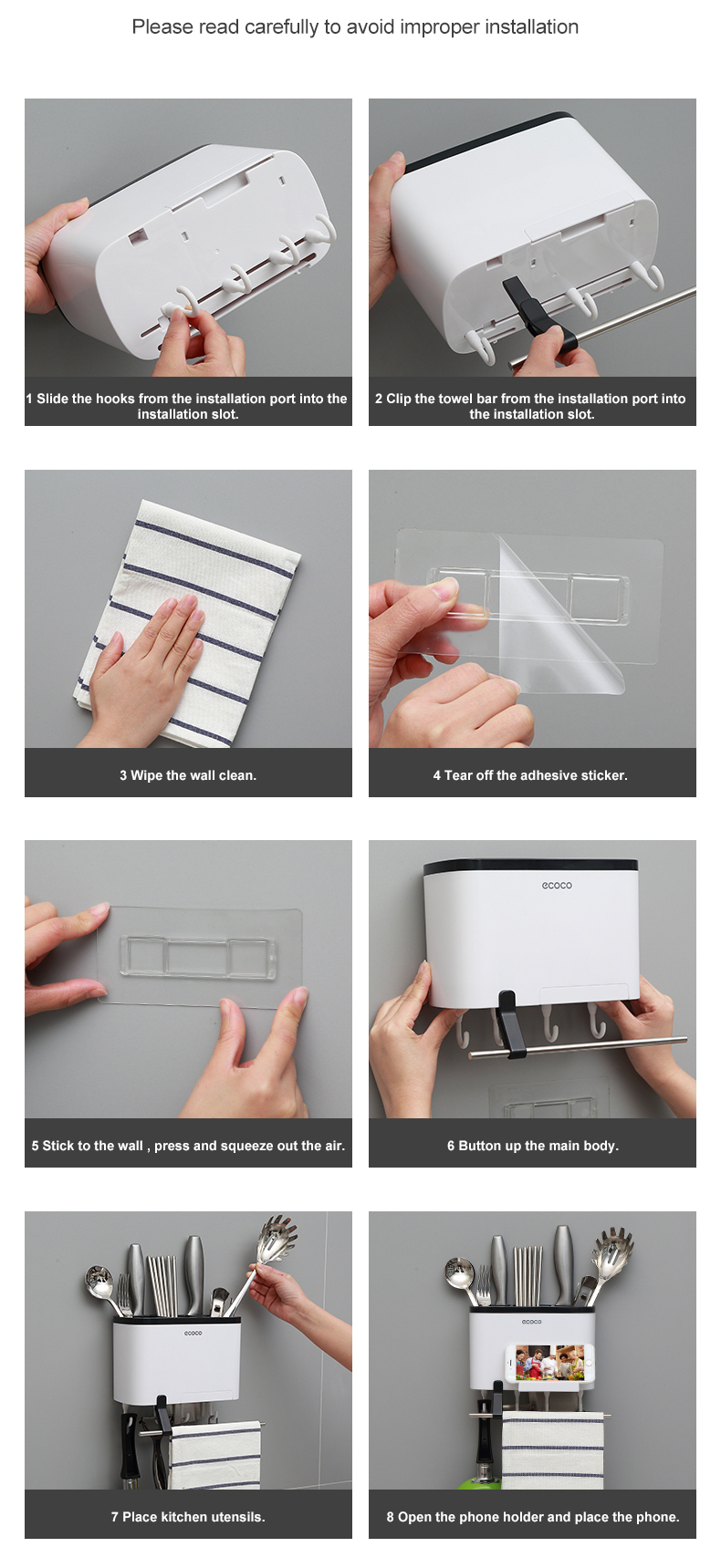 Please read carefully to avoid improper installation

1 Slide the hooks from the installation port into the installation slot.

2 Clip the towel bar from the installation port into the installation slot.

3 Wipe the wall clean.

4 Tear off the adhesive sticker.

5 Stick to the wall , press and squeeze out the air.

ecoco

6 Button up the main body.

ecoco

7 Place kitchen utensils.

ecoco

8 Open the phone holder and place the phone.