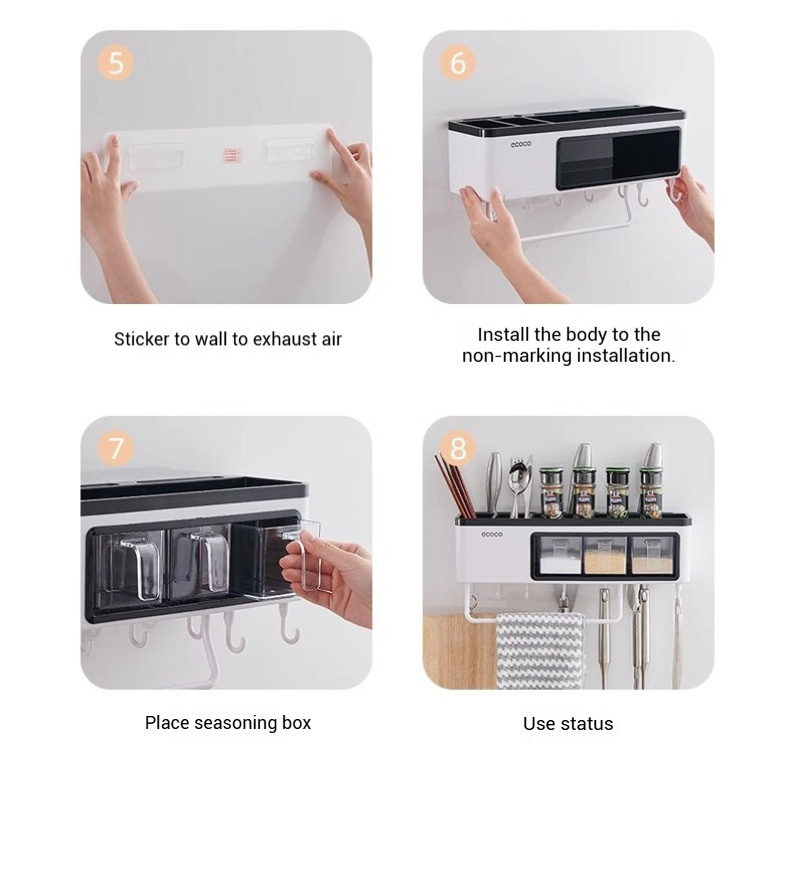 5

Sticker to wall to exhaust air

6

ecoco

Install the body to the non-marking installation.

7

Place seasoning box

8

ecoco

Use status