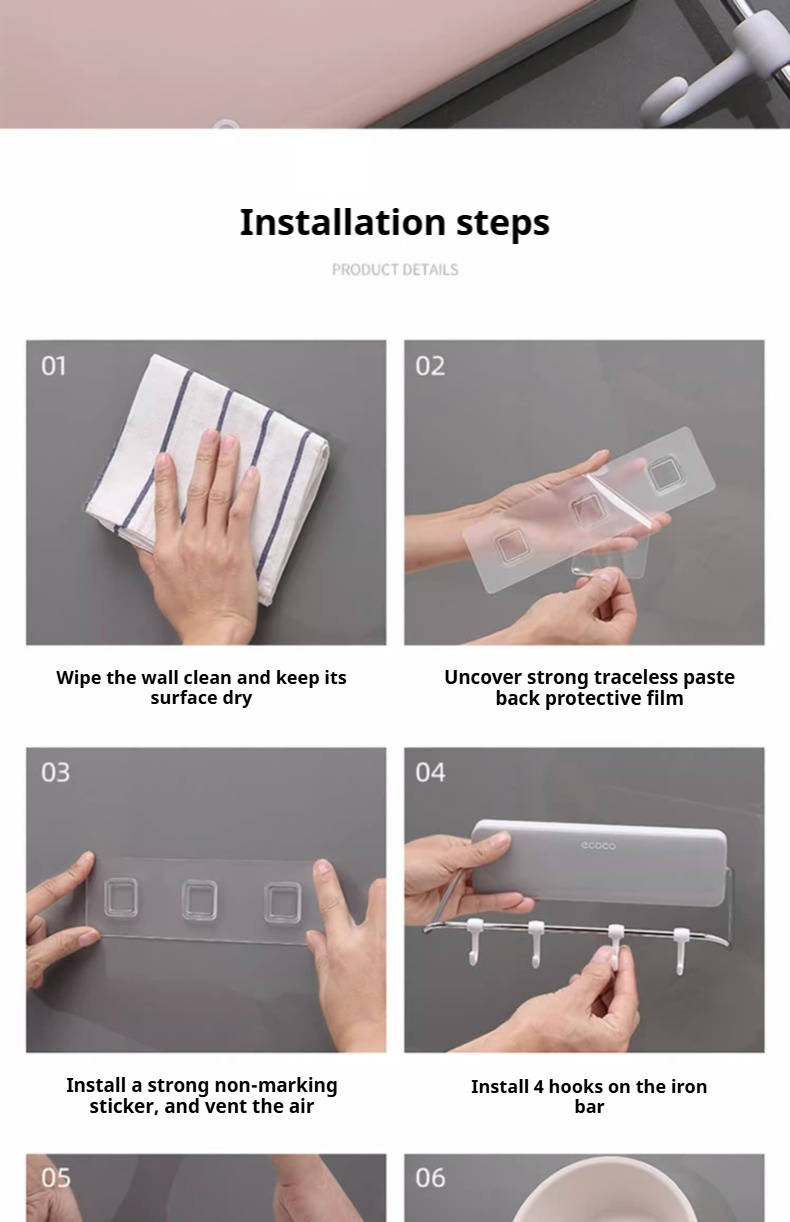 Installation steps

PRODUCT DETAILS

01

Wipe the wall clean and keep its surface dry

02

Uncover strong traceless paste back protective film

03

Install a strong non-marking sticker, and vent the air

04

ecoco

Install 4 hooks on the iron bar

05

06