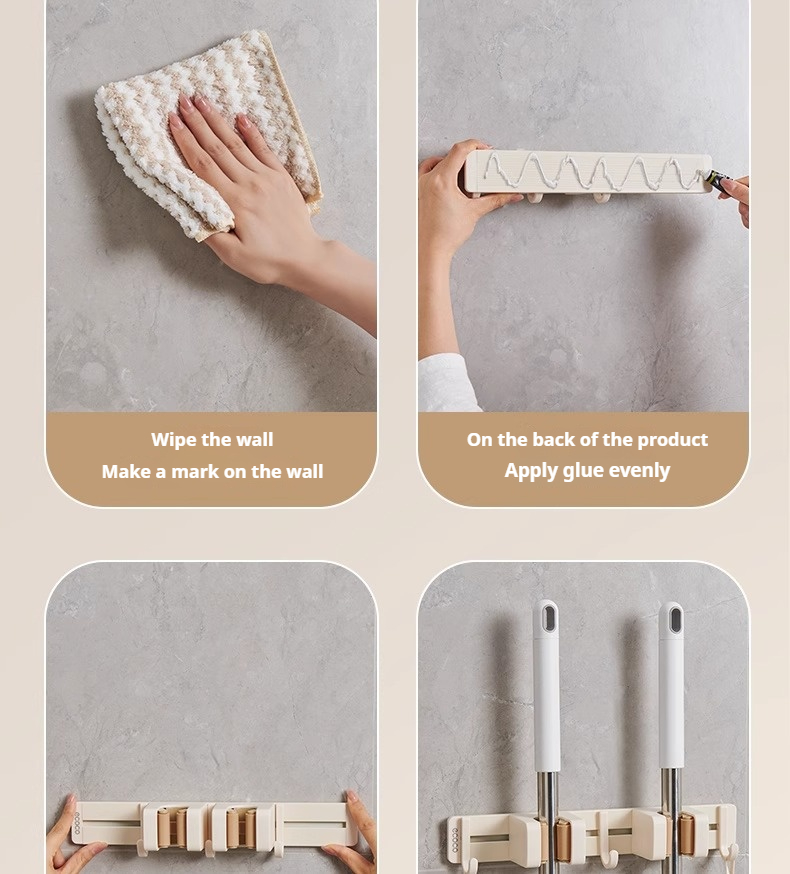 Wipe the wall
Make a mark on the wall

On the back of the product
Apply glue evenly