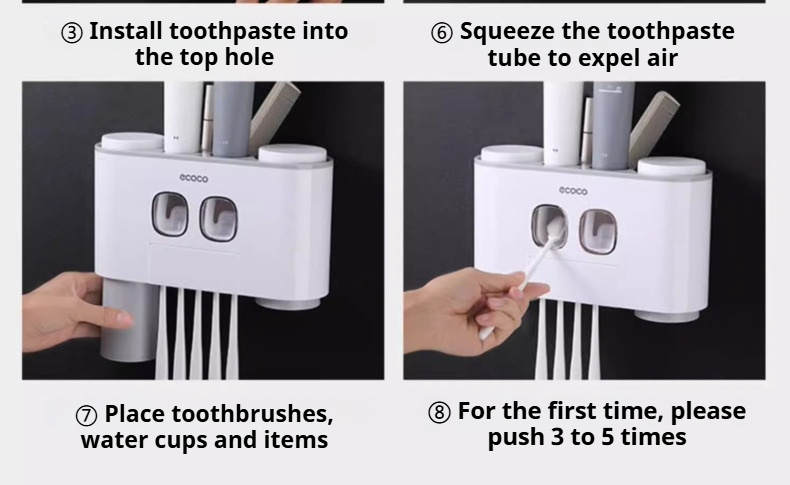 ③ Install toothpaste into the top hole

⑥ Squeeze the toothpaste tube to expel air

ecoco

ecoco

⑦ Place toothbrushes, water cups and items

⑧ For the first time, please push 3 to 5 times