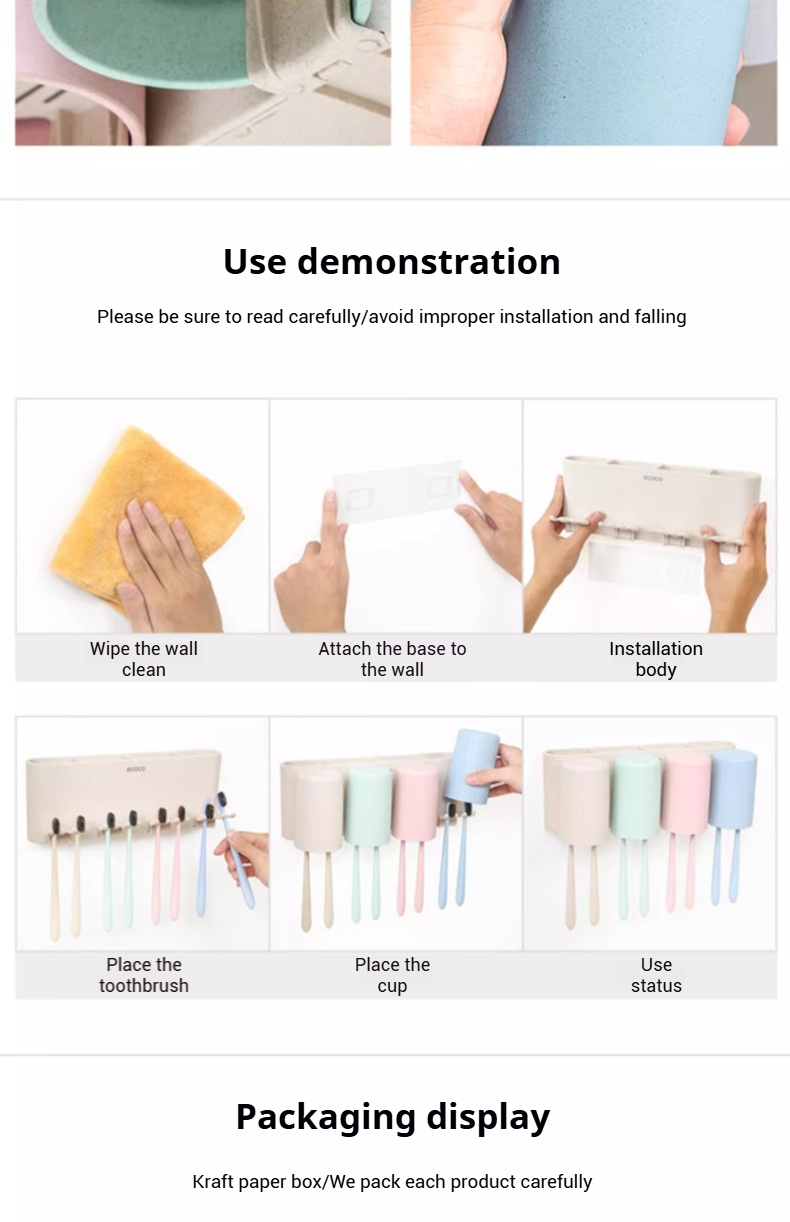 Use demonstration

Please be sure to read carefully/avoid improper installation and falling

ECOCO

Wipe the wall clean

Attach the base to the wall

Installation body

ECOCO

Place the toothbrush

Place the cup

Use status

Packaging display

Kraft paper box/We pack each product carefully