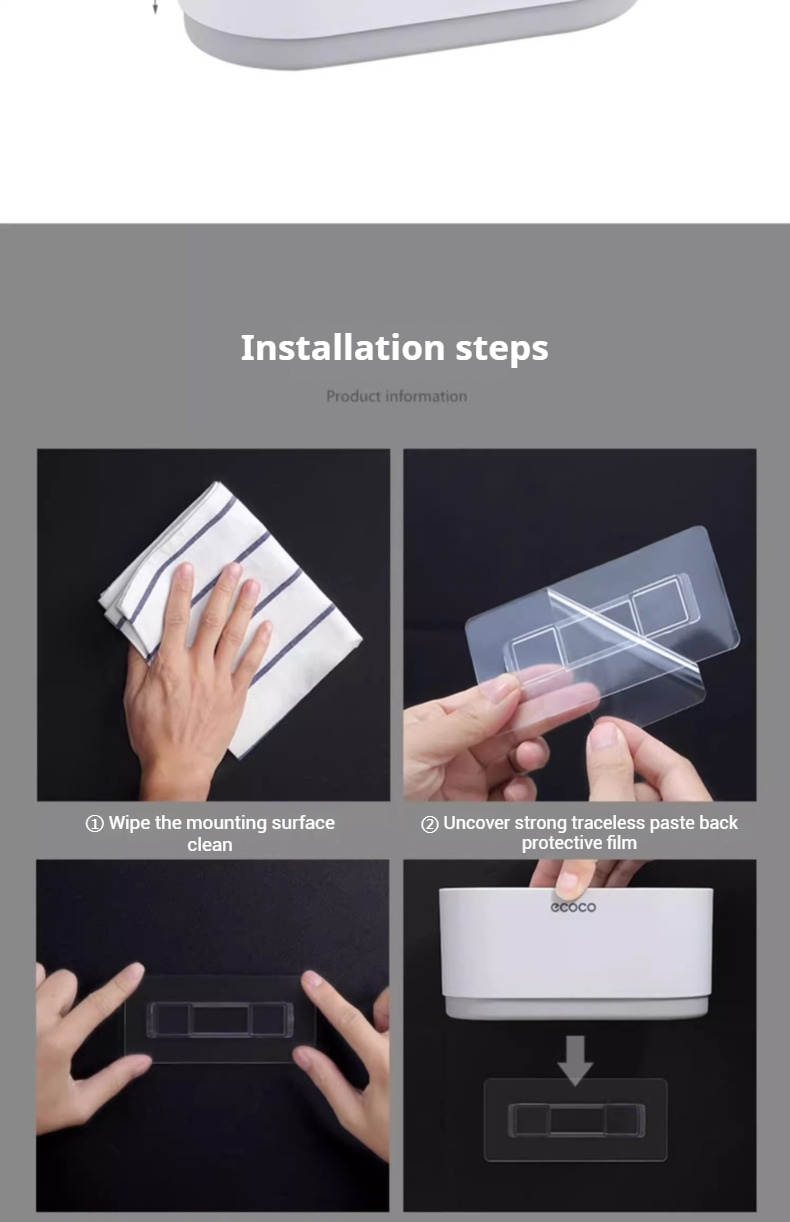 Installation steps

Product information

① Wipe the mounting surface clean

② Uncover strong traceless paste back protective film

ecoco